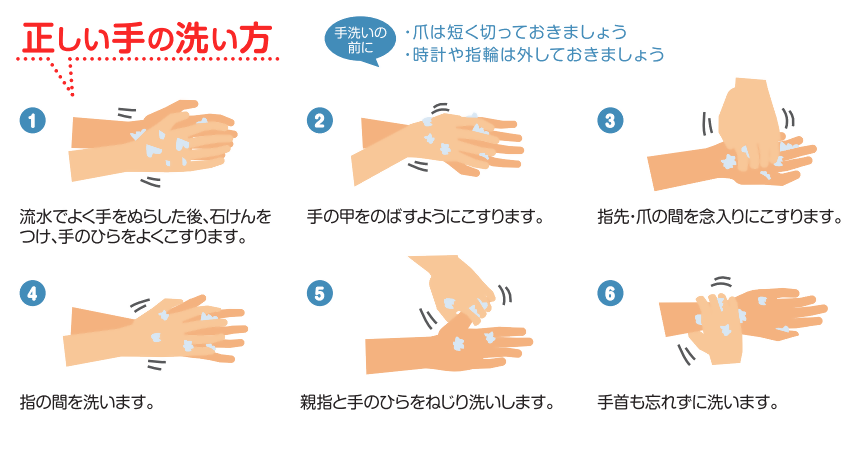 正しい手の洗い方

手洗いの前に
・爪は短く切っておきましょう
・時計や指輪は外しておきましょう

1
流水でよく手をぬらした後、石けんをつけ、手のひらをよくこすります。

2
手の甲をのばすようにこすります。

3
指先・爪の間を念入りにこすります。

4
指の間を洗います。

5
親指と手のひらをねじり洗いします。

6
手首も忘れずに洗います。